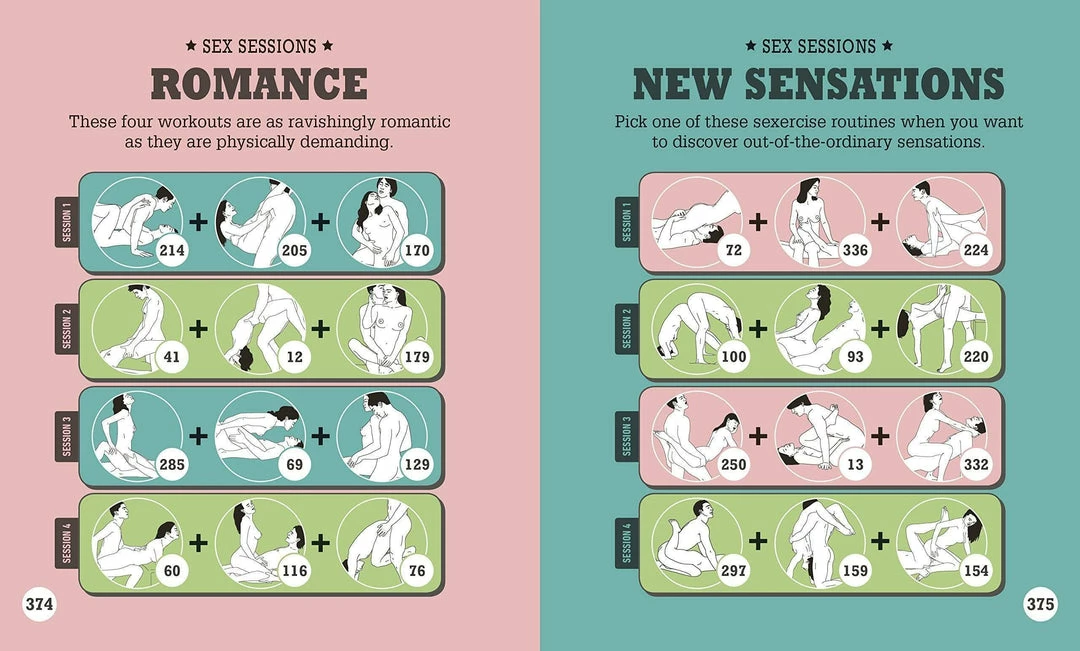 ★ SEX SESSIONS ★

ROMANCE

These four workouts are as ravishingly romantic as they are physically demanding.

SESSION 1
214 + 205 + 170

SESSION 2
41 + 12 + 179

SESSION 3
285 + 69 + 129

SESSION 4
60 + 116 + 76

374

★ SEX SESSIONS ★

NEW SENSATIONS

Pick one of these sexercise routines when you want to discover out-of-the-ordinary sensations.

SESSION 1
72 + 336 + 224

SESSION 2
100 + 93 + 220

SESSION 3
250 + 13 + 332

SESSION 4
297 + 159 + 154

375