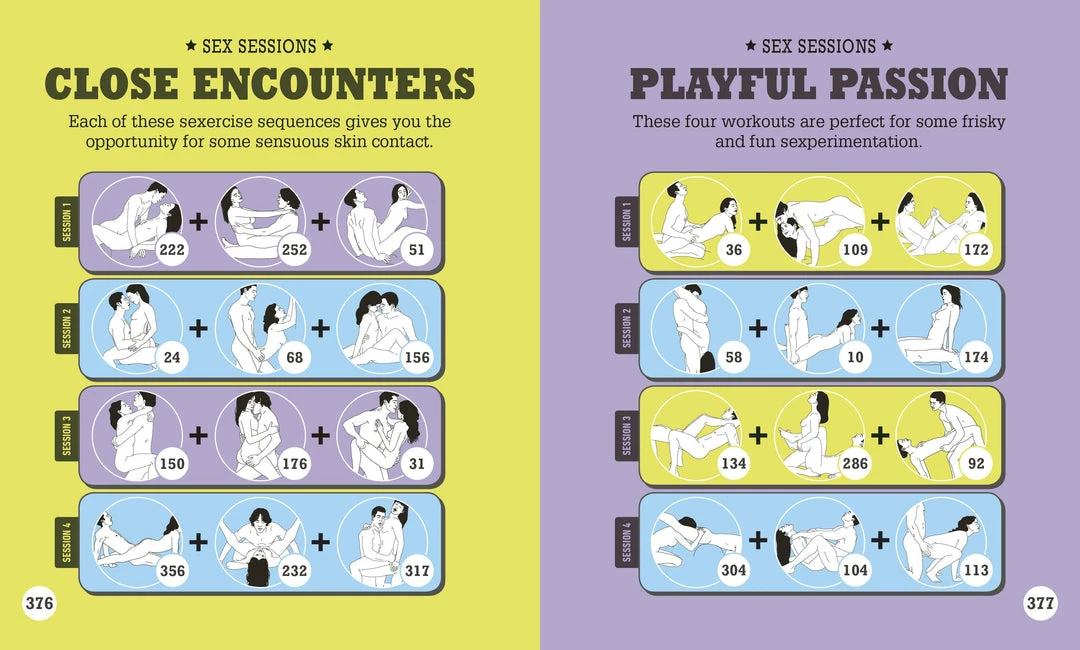 ★ SEX SESSIONS ★
CLOSE ENCOUNTERS

Each of these sexercise sequences gives you the opportunity for some sensuous skin contact.

SESSION 1
222 + 252 + 51

SESSION 2
24 + 68 + 156

SESSION 3
150 + 176 + 31

SESSION 4
356 + 232 + 317

376

★ SEX SESSIONS ★
PLAYFUL PASSION

These four workouts are perfect for some frisky and fun sexperimentation.

SESSION 1
36 + 109 + 172

SESSION 2
58 + 10 + 174

SESSION 3
134 + 286 + 92

SESSION 4
304 + 104 + 113

377